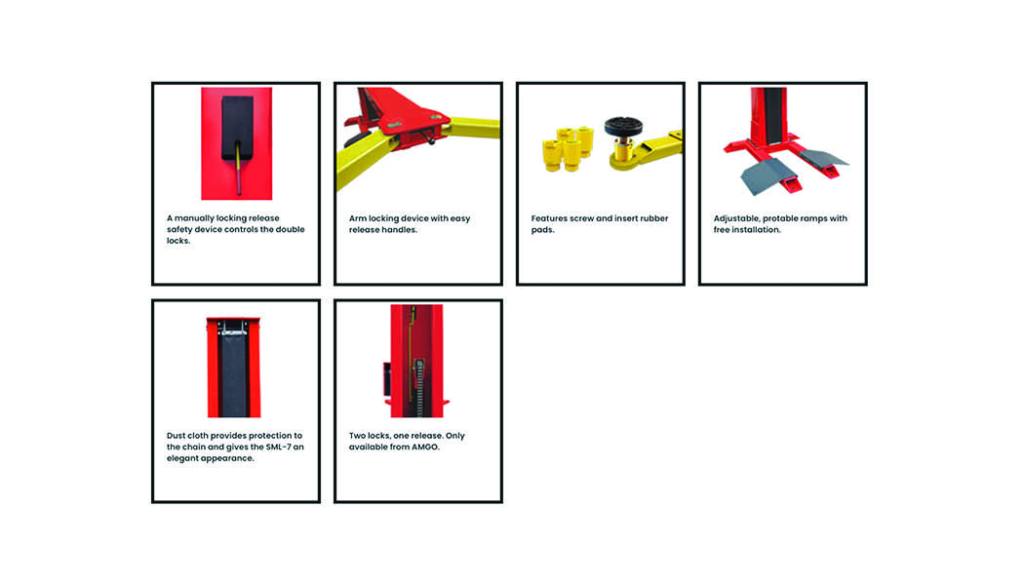 A manually locking release safety device controls the double locks.

Arm locking device with easy release handles.

Features screw and insert rubber pads.

Adjustable, protable ramps with free installation.

Dust cloth provides protection to the chain and gives the SML-7 an elegant appearance.

Two locks, one release. Only available from AMGO.