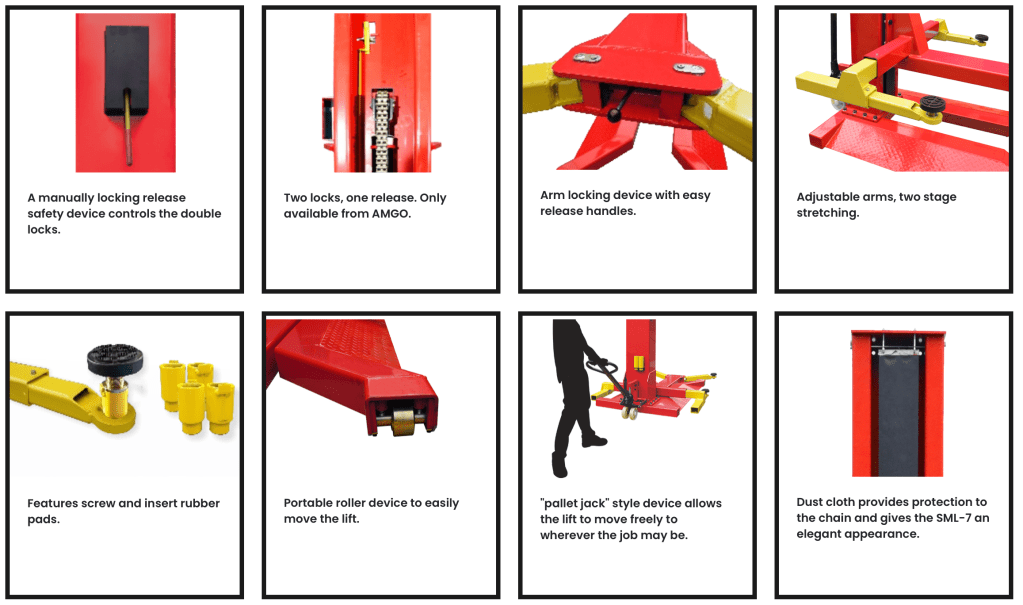 A manually locking release safety device controls the double locks.

Two locks, one release. Only available from AMGO.

Arm locking device with easy release handles.

Adjustable arms, two stage stretching.

Features screw and insert rubber pads.

Portable roller device to easily move the lift.

"pallet jack" style device allows the lift to move freely to wherever the job may be.

Dust cloth provides protection to the chain and gives the SML-7 an elegant appearance.